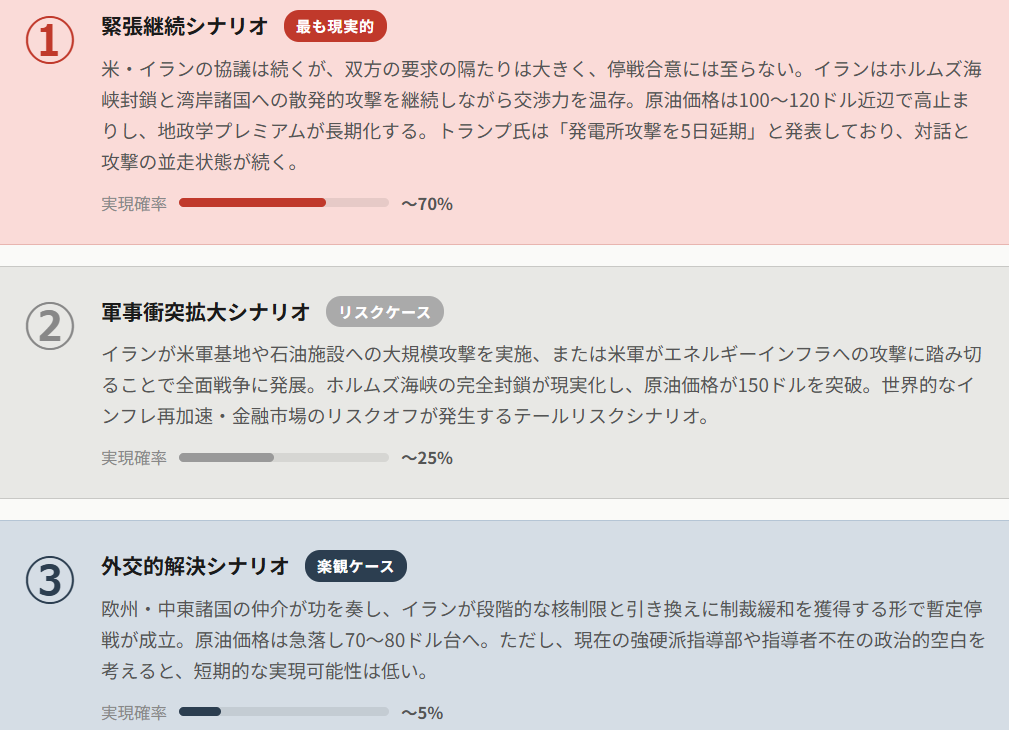 ①
緊張継続シナリオ 最も現実的

米・イランの協議は続くが、双方の要求の隔たりは大きく、停戦合意には至らない。イランはホルムズ海峡封鎖と湾岸諸国への散発的攻撃を継続しながら交渉力を温存。原油価格は100〜120ドル近辺で高止まりし、地政学プレミアムが長期化する。トランプ氏は「発電所攻撃を5日延期」と発表しており、対話と攻撃の並走状態が続く。

実現確率 〜70%

②
軍事衝突拡大シナリオ リスクケース

イランが米軍基地や石油施設への大規模攻撃を実施、または米軍がエネルギーインフラへの攻撃に踏み切ることで全面戦争に発展。ホルムズ海峡の完全封鎖が現実化し、原油価格が150ドルを突破。世界的なインフレ再加速・金融市場のリスクオフが発生するテールリスクシナリオ。

実現確率 〜25%

③
外交的解決シナリオ 楽観ケース

欧州・中東諸国の仲介が功を奏し、イランが段階的な核制限と引き換えに制裁緩和を獲得する形で暫定停戦が成立。原油価格は急落し70〜80ドル台へ。ただし、現在の強硬派指導部や指導者不在の政治的空白を考えると、短期的な実現可能性は低い。

実現確率 〜5%